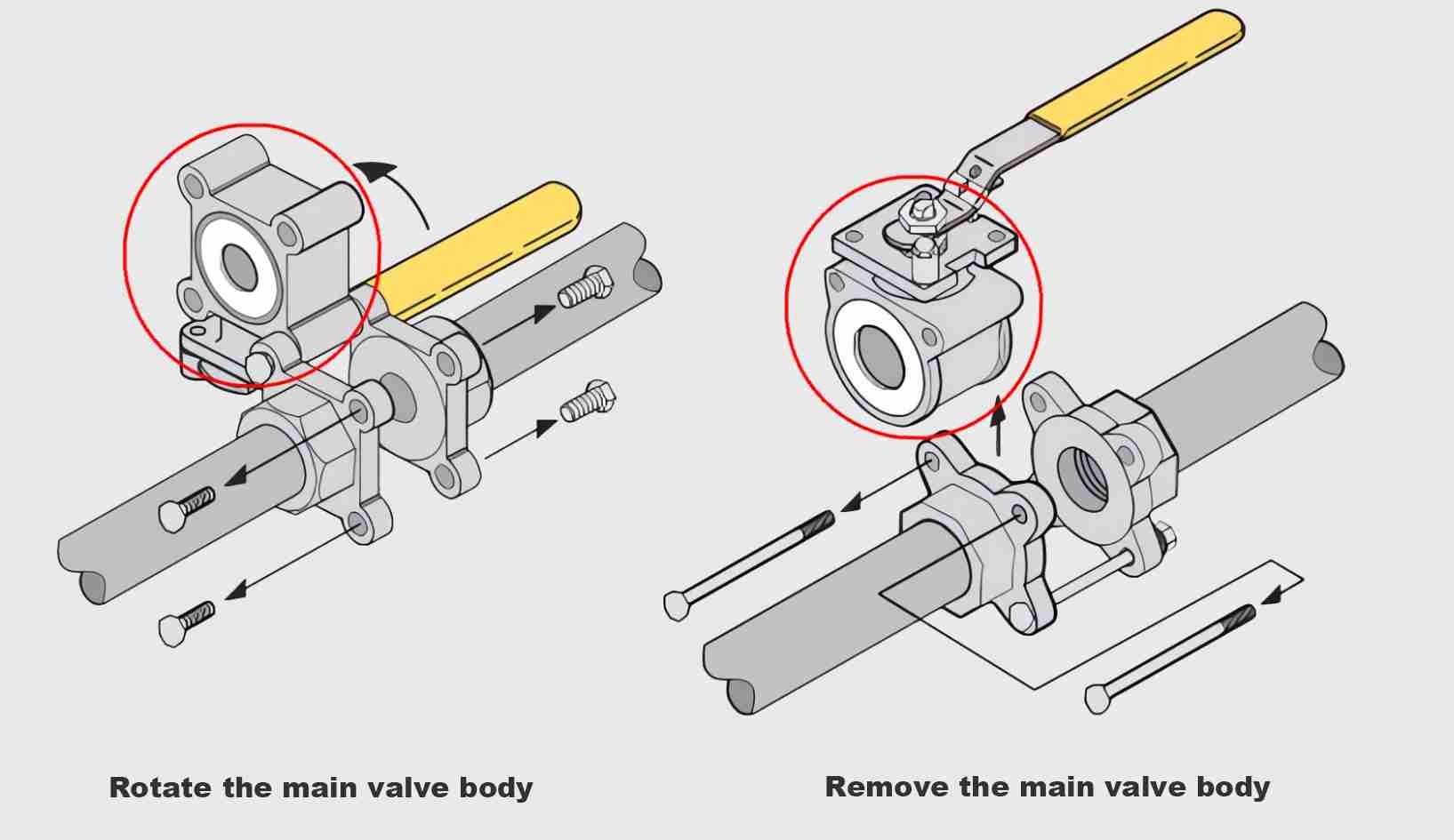 Rotate the main valve body

Remove the main valve body