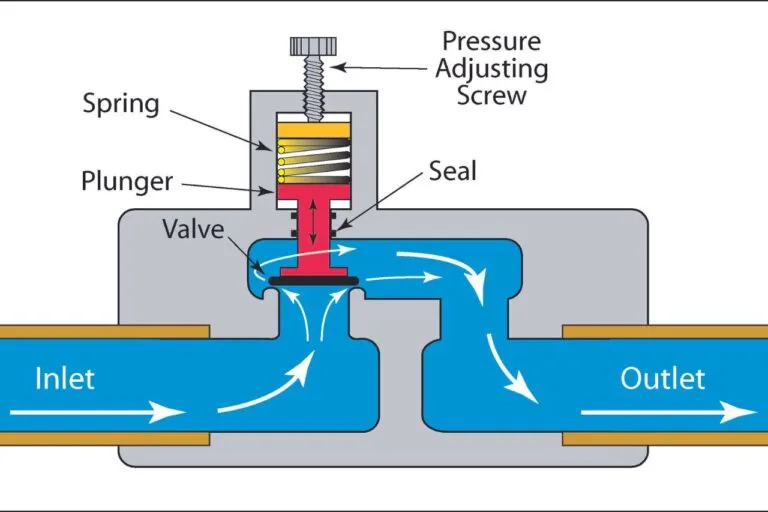 Pressure Adjusting Screw

Spring

Plunger

Seal

Valve

Inlet

Outlet