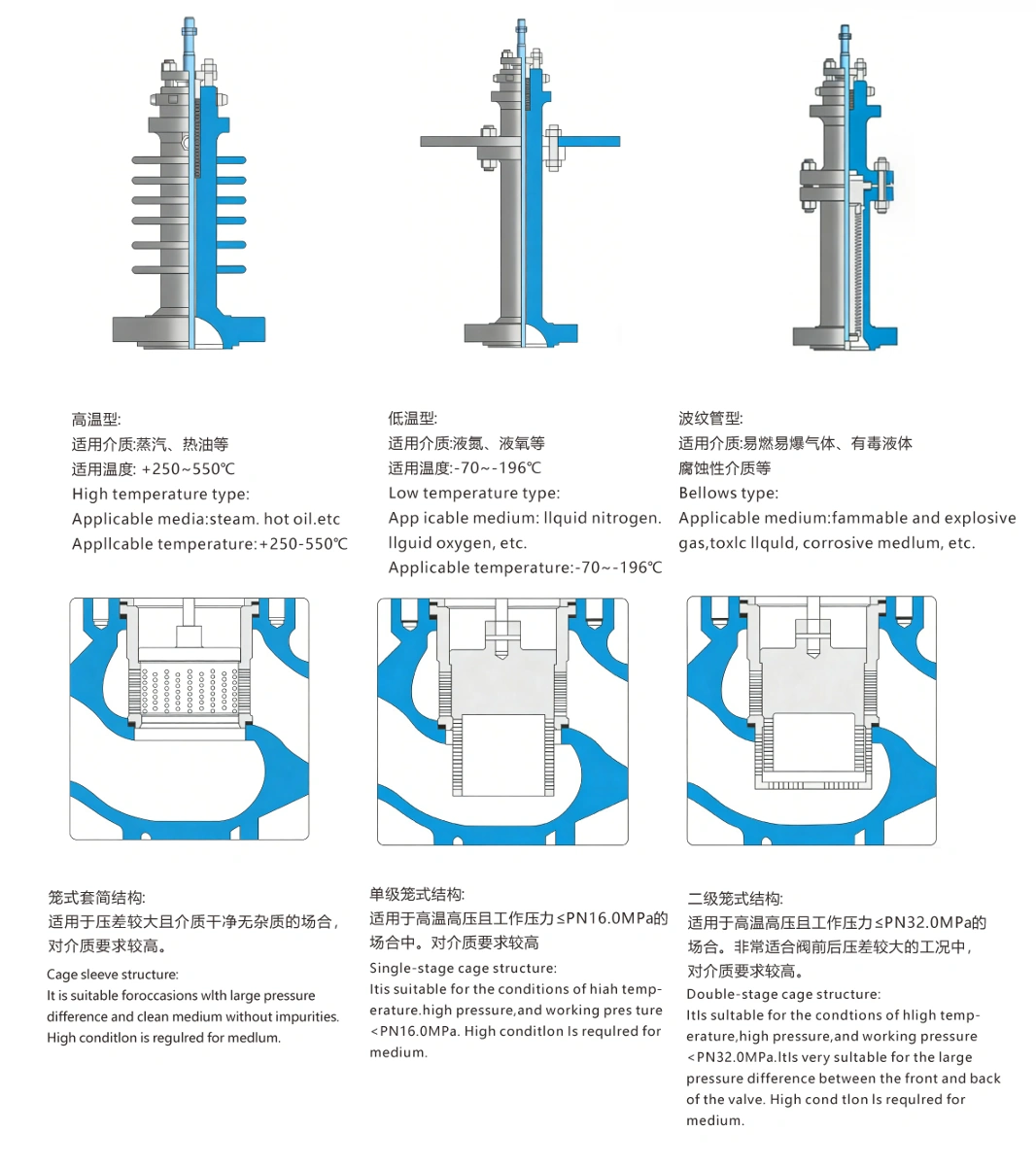 高温型:
适用介质:蒸汽、热油等
适用温度: +250~550℃
High temperature type:
Applicable media:steam. hot oil.etc
Appllcable temperature:+250-550℃

低温型:
适用介质:液氮、液氧等
适用温度:-70~-196℃
Low temperature type:
App icable medium: llquid nitrogen. llguid oxygen, etc.
Applicable temperature:-70~-196℃

波纹管型:
适用介质:易燃易爆气体、有毒液体
腐蚀性介质等
Bellows type:
Applicable medium:fammable and explosive gas,toxlc llquld, corrosive medlum, etc.

笼式套筒结构:
适用于压差较大且介质干净无杂质的场合,
对介质要求较高。
Cage sleeve structure:
It is suitable foroccasions wlth large pressure difference and clean medium without impurities. High conditlon is regulred for medlum.

单级笼式结构:
适用于高温高压且工作压力≤PN16.0MPa的场合中。对介质要求较高
Single-stage cage structure:
Itis suitable for the conditions of hiah temperature.high pressure,and working pres ture <PN16.0MPa. High conditlon Is requlred for medium.

二级笼式结构:
适用于高温高压且工作压力≤PN32.0MPa的场合。非常适合阀前后压差较大的工况中,
对介质要求较高。
Double-stage cage structure:
ItIs sultable for the condtions of hligh temperature,high pressure,and working pressure <PN32.0MPa.ItIs very sultable for the large pressure difference between the front and back of the valve. High cond tlon Is requlred for medium.